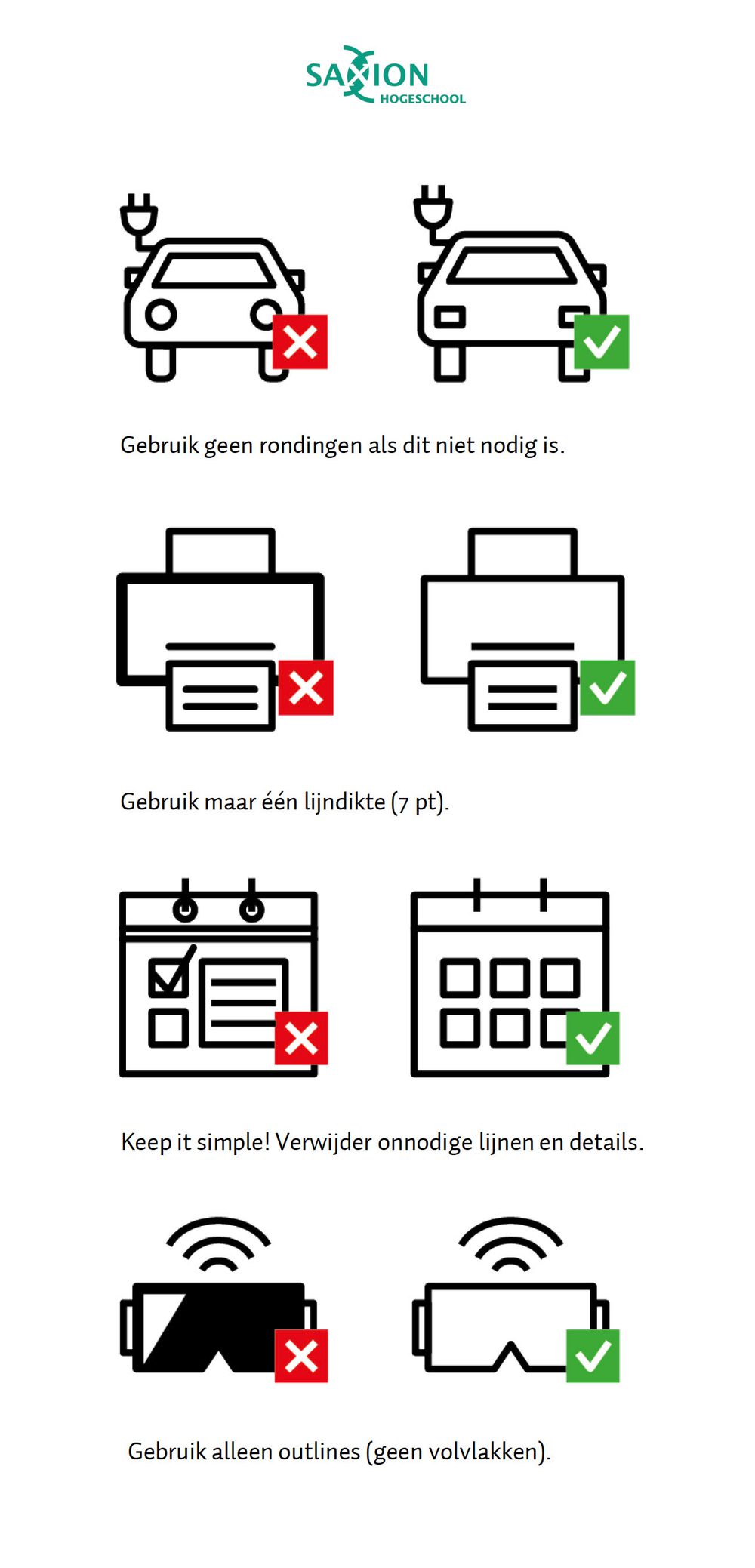 SAXION
HOGESCHOOL

Gebruik geen rondingen als dit niet nodig is.

Gebruik maar één lijndikte (7 pt).

Keep it simple! Verwijder onnodige lijnen en details.

Gebruik alleen outlines (geen volvlakken).